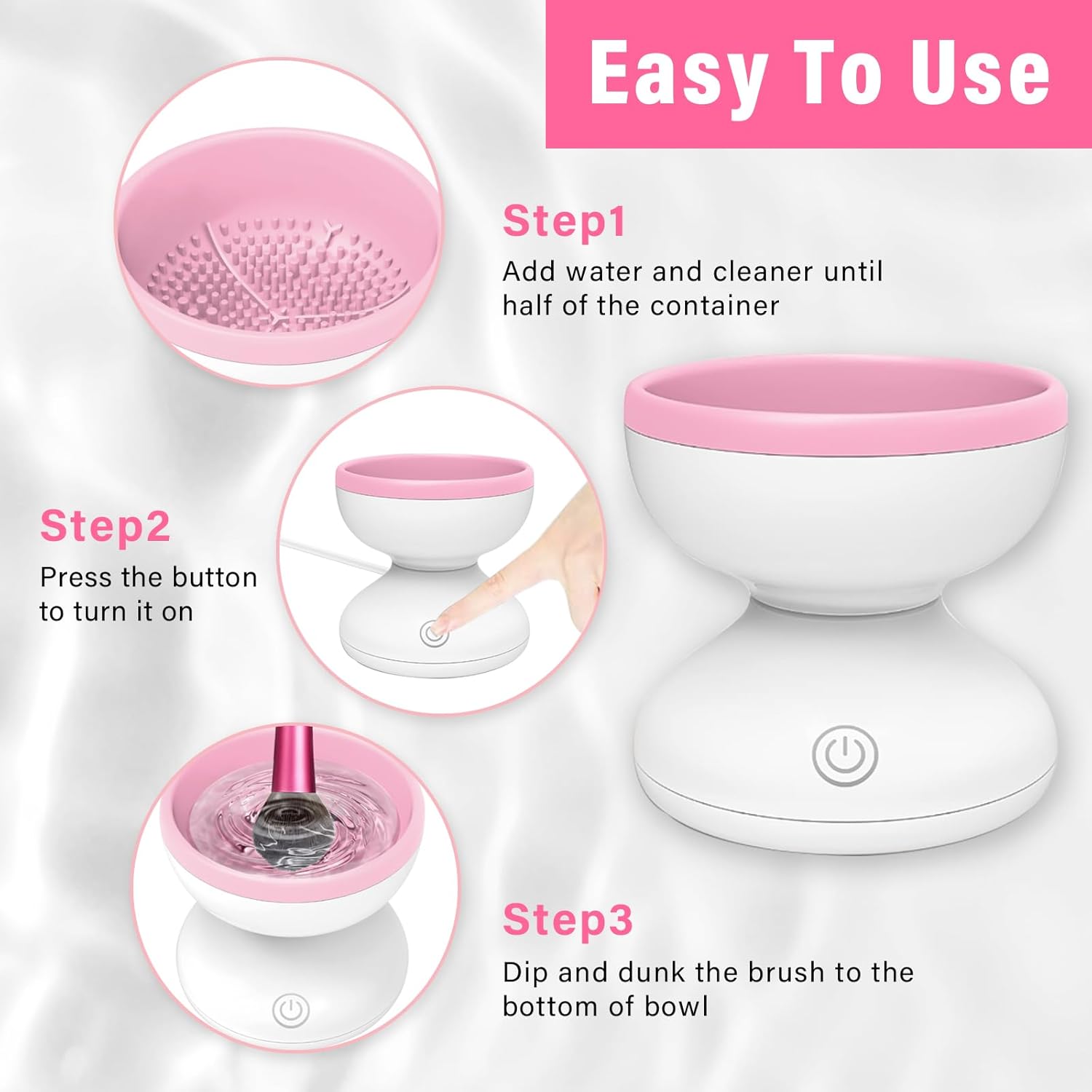 Easy To Use

Step1

Add water and cleaner until half of the container

Step2

Press the button to turn it on

Step3

Dip and dunk the brush to the bottom of bowl