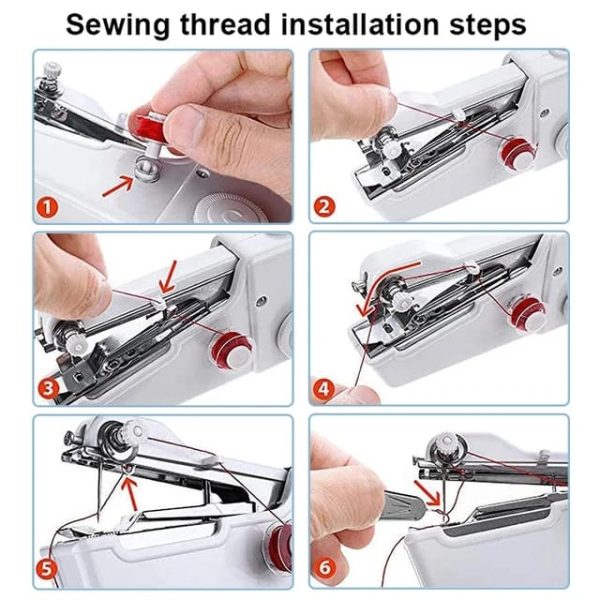 Sewing thread installation steps

1

2

3

4

5

6