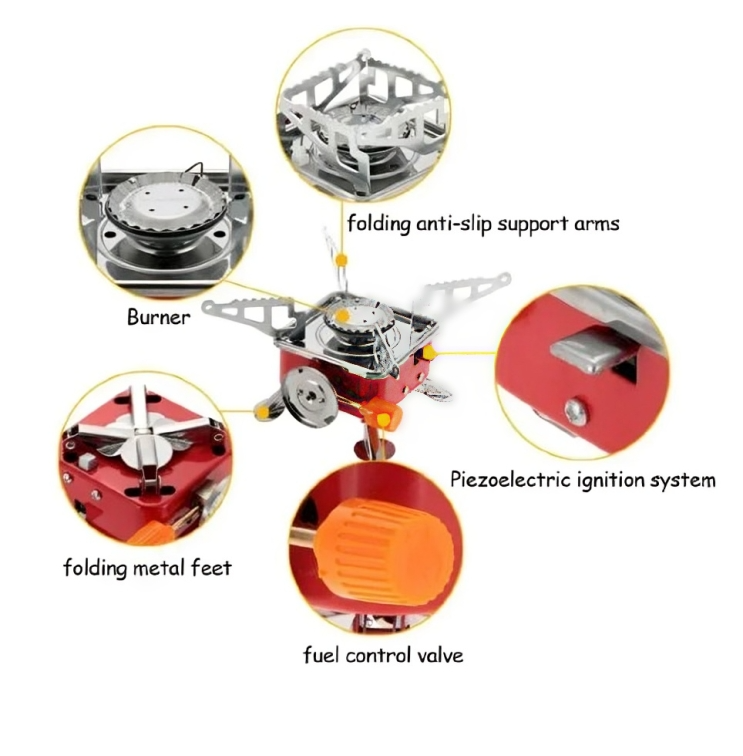 folding anti-slip support arms

Burner

Piezoelectric ignition system

folding metal feet

fuel control valve